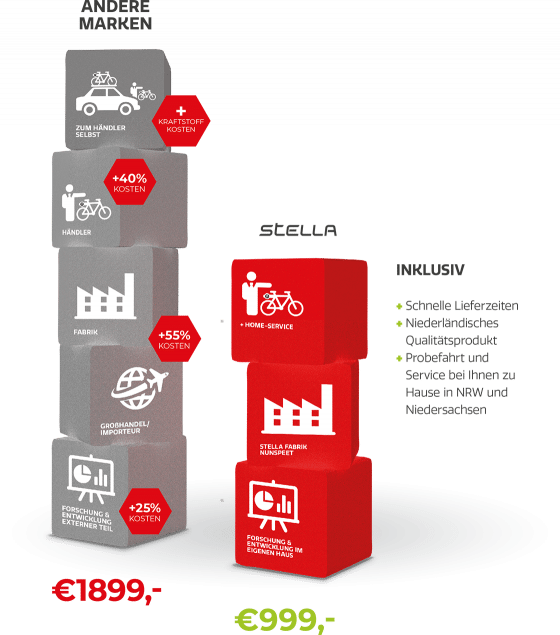 ANDERE MARKEN

ZUM HÄNDLER SELBST

+ KRAFTSTOFF KOSTEN

+40% KOSTEN

HÄNDLER

FABRIK

+55% KOSTEN

GROßHANDEL/ IMPORTEUR

FORSCHUNG & ENTWICKLUNG EXTERNER TEIL

+25% KOSTEN

€1899,-

STELLA

+ HOME-SERVICE

STELLA FABRIK NUNSPEET

FORSCHUNG & ENTWICKLUNG IM EIGENEN HAUS

€999,-

INKLUSIV

+ Schnelle Lieferzeiten
+ Niederländisches Qualitätsprodukt
+ Probefahrt und Service bei Ihnen zu Hause in NRW und Niedersachsen